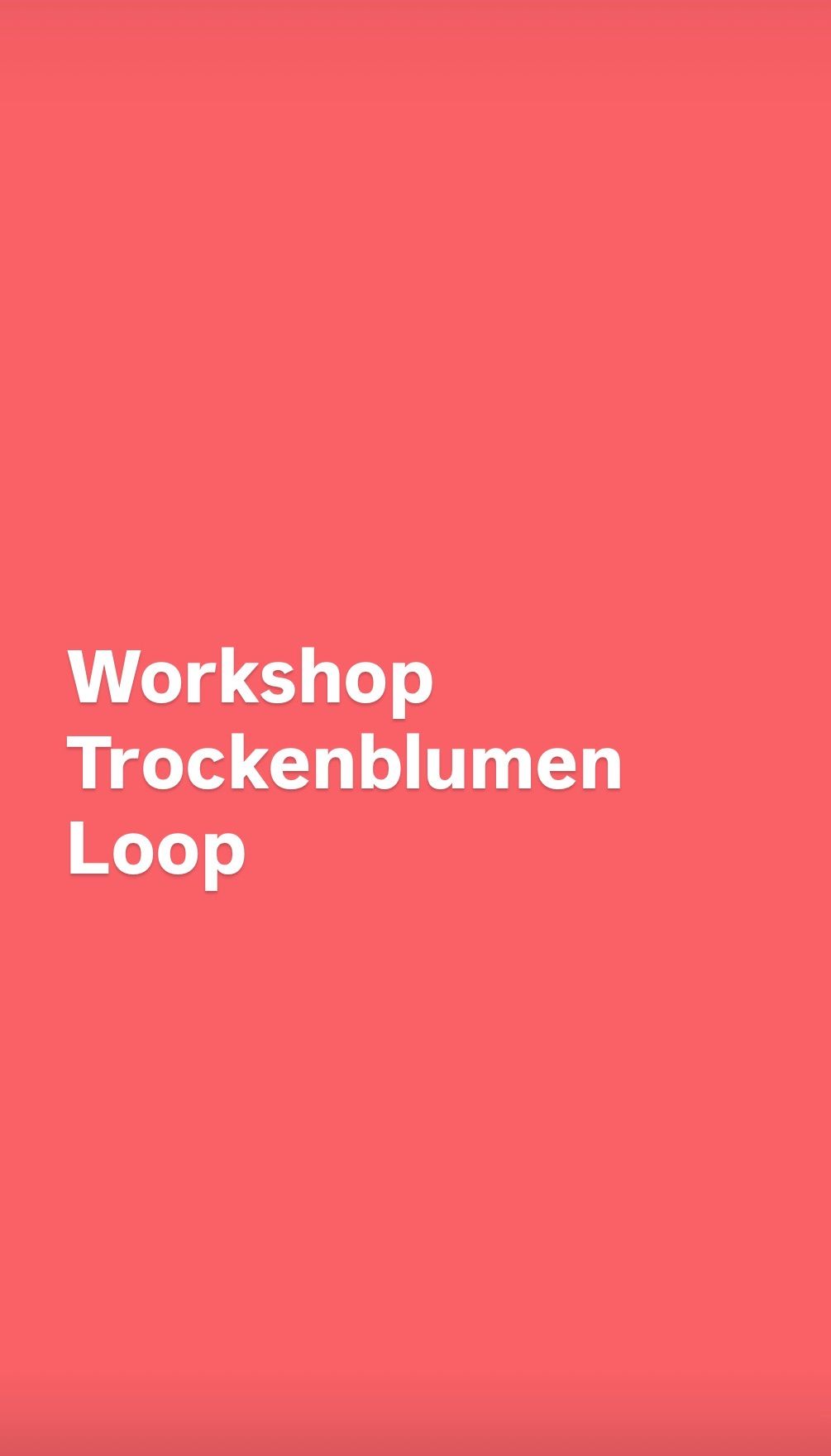 Workshop
Trockenblumen
Loop